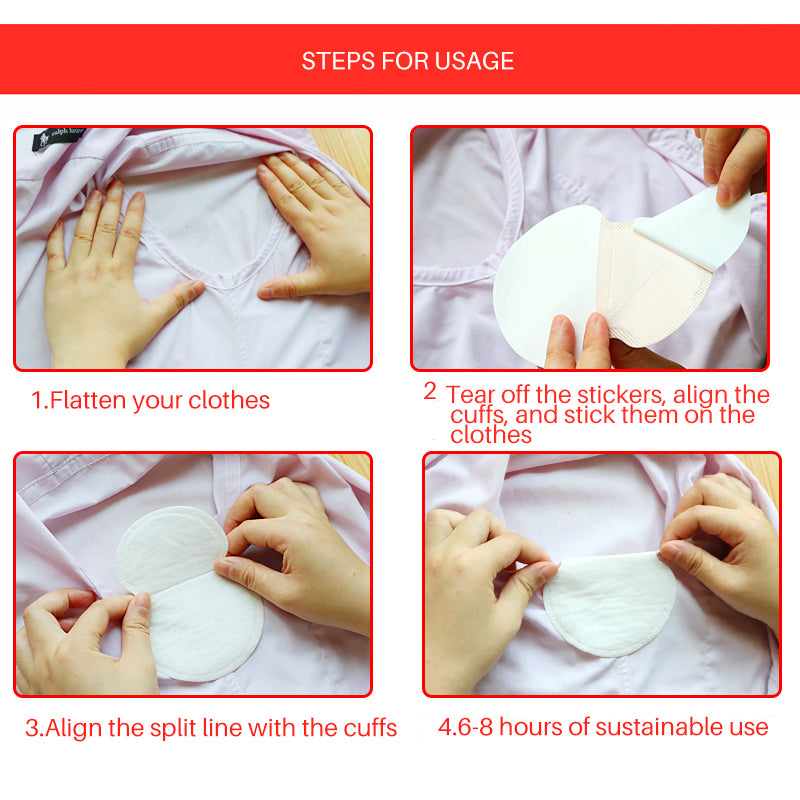 STEPS FOR USAGE

ralph lauren

1.Flatten your clothes

2 Tear off the stickers, align the cuffs, and stick them on the clothes

3.Align the split line with the cuffs

4.6-8 hours of sustainable use